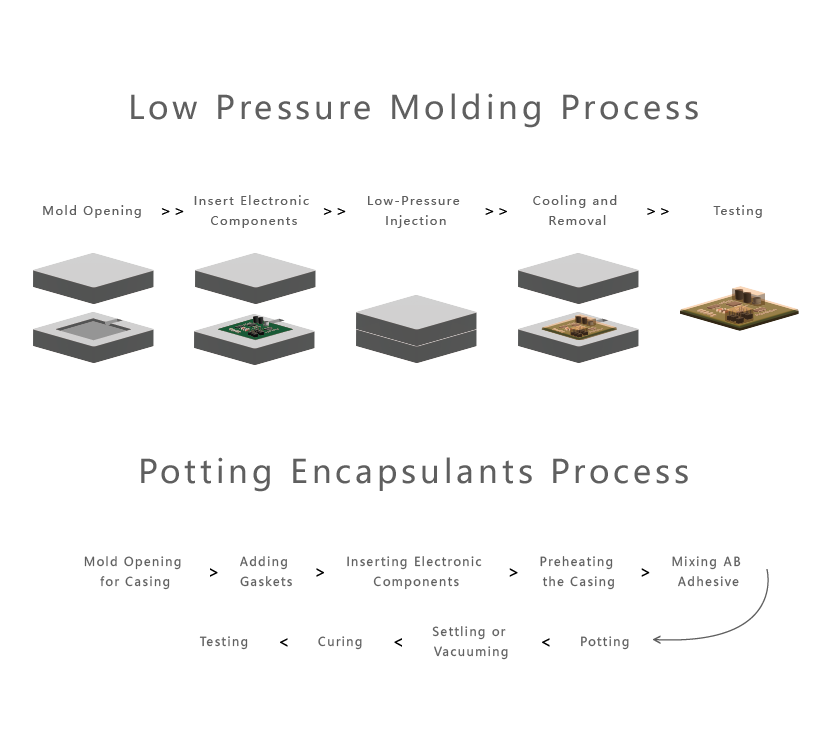 Low Pressure Molding Process

Mold Opening >> Insert Electronic Components >> Low-Pressure Injection >> Cooling and Removal >> Testing

Potting Encapsulants Process

Mold Opening for Casing > Adding Gaskets > Inserting Electronic Components > Preheating the Casing > Mixing AB Adhesive

Testing < Curing < Settling or Vacuuming < Potting